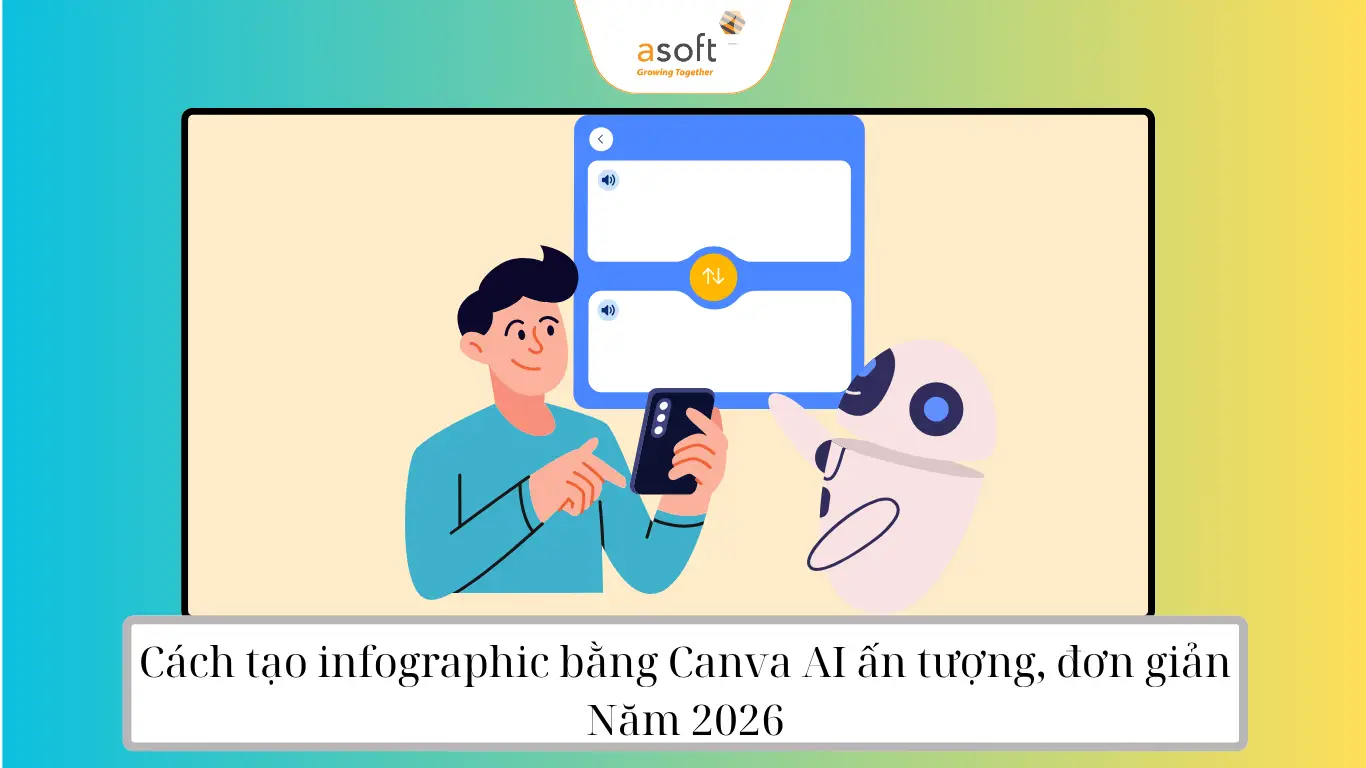 asoft
Growing Together

Cách tạo infographic bằng Canva AI ấn tượng, đơn giản Năm 2026